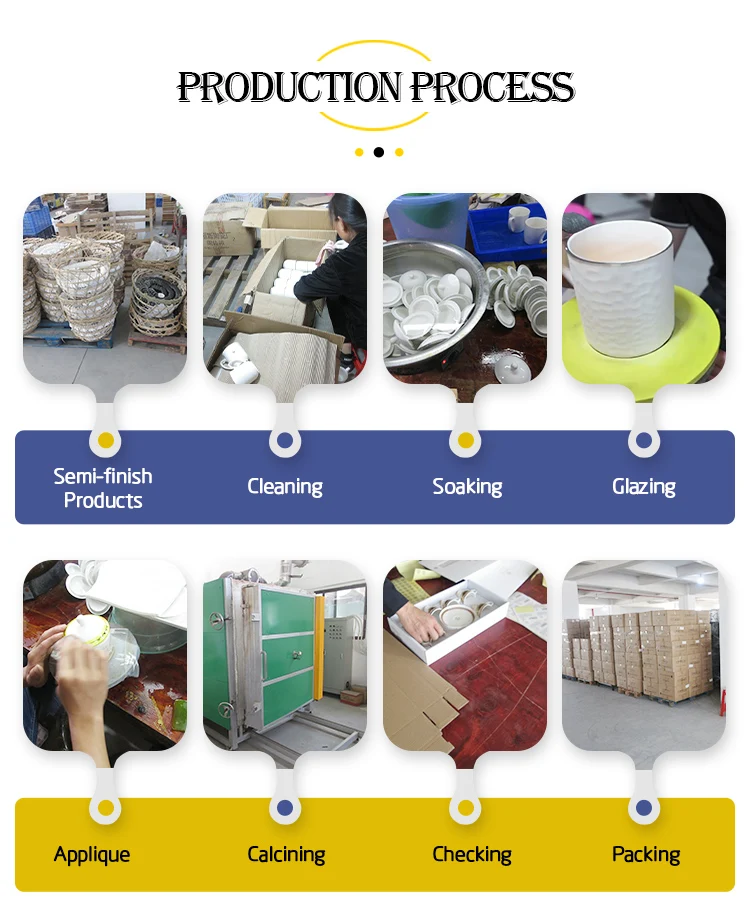 PRODUCTION PROCESS

Semi-finish Products

Cleaning

Soaking

Glazing

Applique

Calcining

Checking

Packing